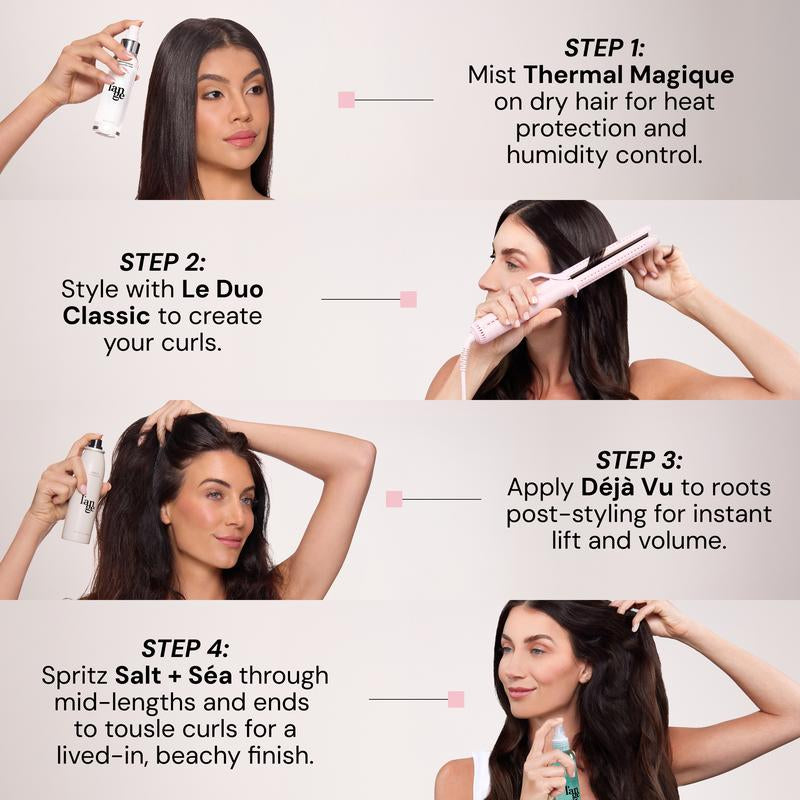 l'ange

STEP 1:
Mist Thermal Magique on dry hair for heat protection and humidity control.

STEP 2:
Style with Le Duo Classic to create your curls.

l'ange

STEP 3:
Apply Déjà Vu to roots post-styling for instant lift and volume.

STEP 4:
Spritz Salt + Séa through mid-lengths and ends to tousle curls for a lived-in, beachy finish.

l'ange